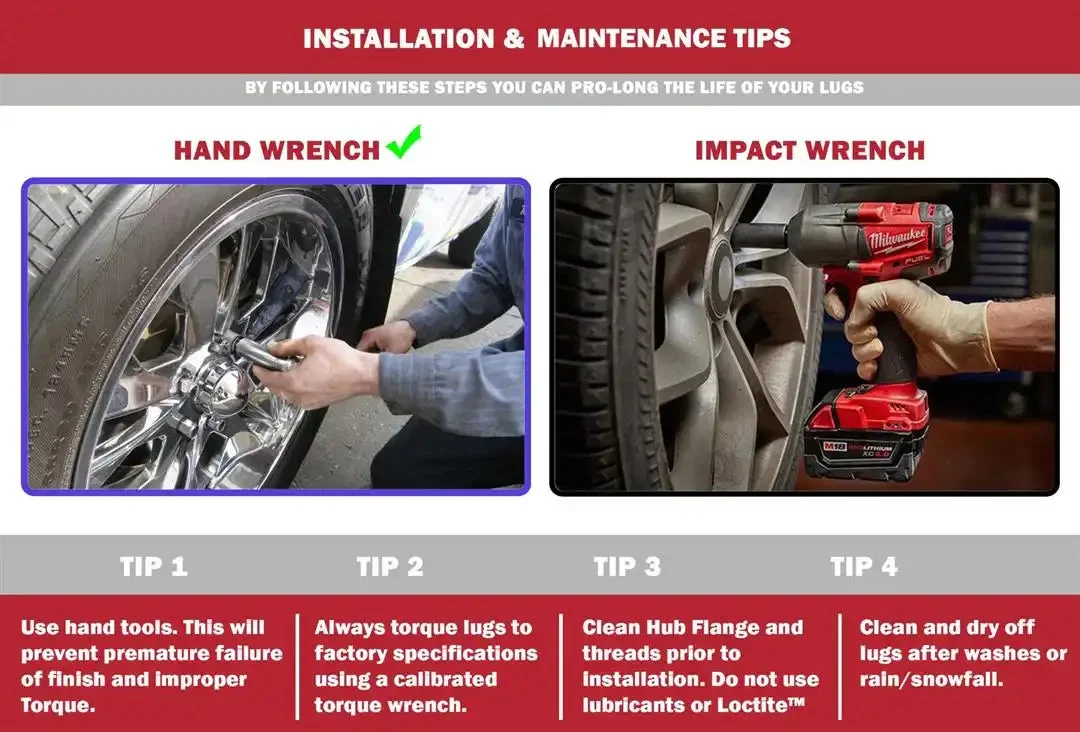 INSTALLATION & MAINTENANCE TIPS

BY FOLLOWING THESE STEPS YOU CAN PRO-LONG THE LIFE OF YOUR LUGS

HAND WRENCH ✓

IMPACT WRENCH

TIP 1

Use hand tools. This will prevent premature failure of finish and improper Torque.

TIP 2

Always torque lugs to factory specifications using a calibrated torque wrench.

TIP 3

Clean Hub Flange and threads prior to installation. Do not use lubricants or Loctite™

TIP 4

Clean and dry off lugs after washes or rain/snowfall.